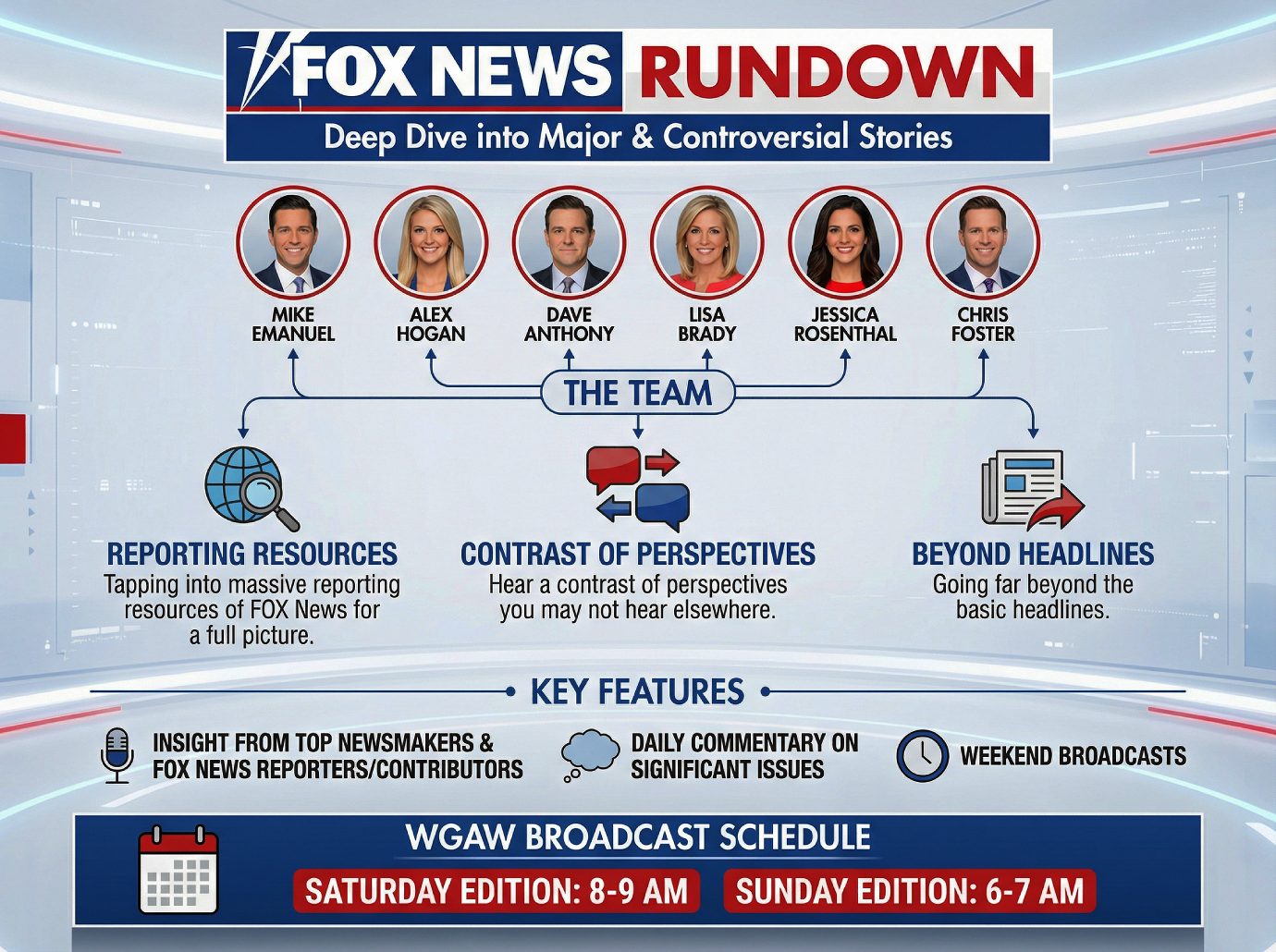 FOX NEWS RUNDOWN

Deep Dive into Major & Controversial Stories

MIKE EMANUEL

ALEX HOGAN

DAVE ANTHONY

LISA BRADY

JESSICA ROSENTHAL

CHRIS FOSTER

THE TEAM

REPORTING RESOURCES
Tapping into massive reporting resources of FOX News for a full picture.

CONTRAST OF PERSPECTIVES
Hear a contrast of perspectives you may not hear elsewhere.

BEYOND HEADLINES
Going far beyond the basic headlines.

KEY FEATURES

INSIGHT FROM TOP NEWSMAKERS & FOX NEWS REPORTERS/CONTRIBUTORS

DAILY COMMENTARY ON SIGNIFICANT ISSUES

WEEKEND BROADCASTS

WGAW BROADCAST SCHEDULE

SATURDAY EDITION: 8-9 AM

SUNDAY EDITION: 6-7 AM