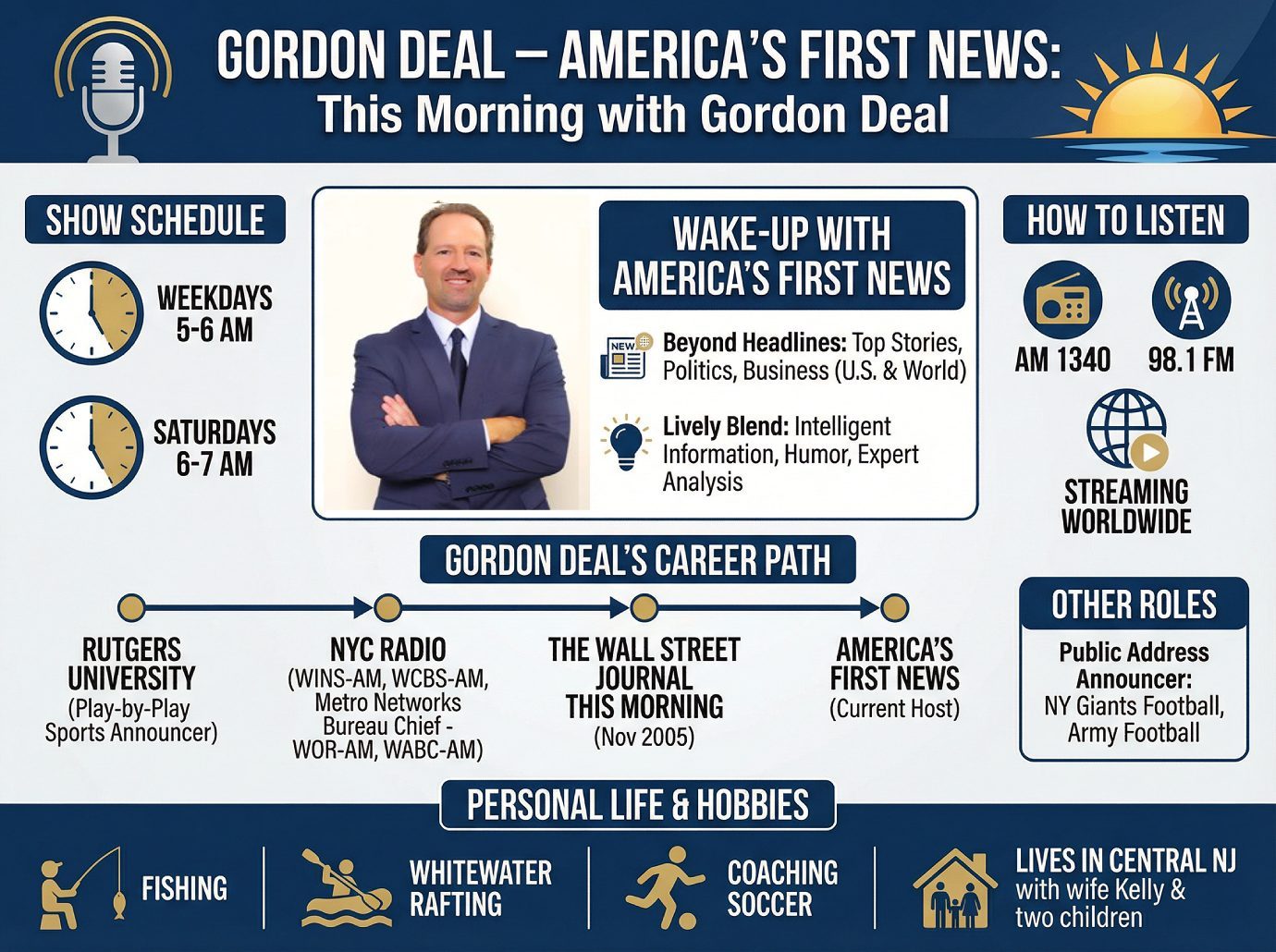 GORDON DEAL – AMERICA'S FIRST NEWS:
This Morning with Gordon Deal

SHOW SCHEDULE

WEEKDAYS
5-6 AM

SATURDAYS
6-7 AM

WAKE-UP WITH AMERICA'S FIRST NEWS

NEW

Beyond Headlines: Top Stories, Politics, Business (U.S. & World)

Lively Blend: Intelligent Information, Humor, Expert Analysis

HOW TO LISTEN

AM 1340

98.1 FM

STREAMING WORLDWIDE

GORDON DEAL'S CAREER PATH

RUTGERS UNIVERSITY
(Play-by-Play Sports Announcer)

NYC RADIO
(WINS-AM, WCBS-AM, Metro Networks Bureau Chief - WOR-AM, WABC-AM)

THE WALL STREET JOURNAL THIS MORNING
(Nov 2005)

AMERICA'S FIRST NEWS
(Current Host)

OTHER ROLES
Public Address Announcer:
NY Giants Football, Army Football

PERSONAL LIFE & HOBBIES

FISHING

WHITEWATER RAFTING

COACHING SOCCER

LIVES IN CENTRAL NJ
with wife Kelly & two children