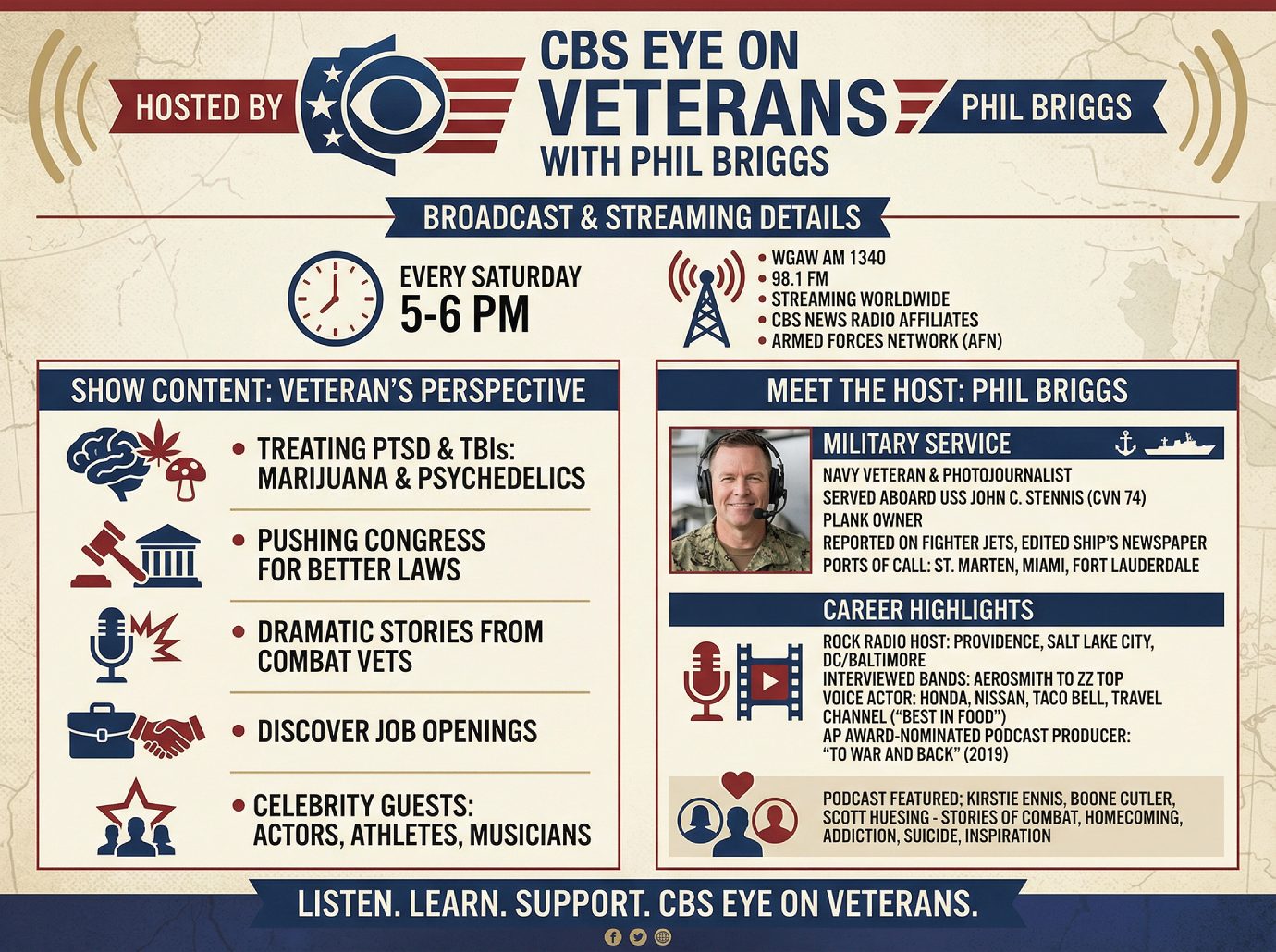 HOSTED BY

CBS EYE ON VETERANS WITH PHIL BRIGGS

PHIL BRIGGS

BROADCAST & STREAMING DETAILS

EVERY SATURDAY
5-6 PM

• WGAW AM 1340
• 98.1 FM
• STREAMING WORLDWIDE
• CBS NEWS RADIO AFFILIATES
• ARMED FORCES NETWORK (AFN)

SHOW CONTENT: VETERAN'S PERSPECTIVE

• TREATING PTSD & TBIs: MARIJUANA & PSYCHEDELICS

• PUSHING CONGRESS FOR BETTER LAWS

• DRAMATIC STORIES FROM COMBAT VETS

• DISCOVER JOB OPENINGS

• CELEBRITY GUESTS: ACTORS, ATHLETES, MUSICIANS

MEET THE HOST: PHIL BRIGGS

MILITARY SERVICE

NAVY VETERAN & PHOTOJOURNALIST
SERVED ABOARD USS JOHN C. STENNIS (CVN 74)
PLANK OWNER
REPORTED ON FIGHTER JETS, EDITED SHIP'S NEWSPAPER
PORTS OF CALL: ST. MARTEN, MIAMI, FORT LAUDERDALE

CAREER HIGHLIGHTS

ROCK RADIO HOST: PROVIDENCE, SALT LAKE CITY, DC/BALTIMORE
INTERVIEWED BANDS: AEROSMITH TO ZZ TOP
VOICE ACTOR: HONDA, NISSAN, TACO BELL, TRAVEL CHANNEL ("BEST IN FOOD")
AP AWARD-NOMINATED PODCAST PRODUCER: "TO WAR AND BACK" (2019)

PODCAST FEATURED; KIRSTIE ENNIS, BOONE CUTLER, SCOTT HUESING - STORIES OF COMBAT, HOMECOMING, ADDICTION, SUICIDE, INSPIRATION

LISTEN. LEARN. SUPPORT. CBS EYE ON VETERANS.