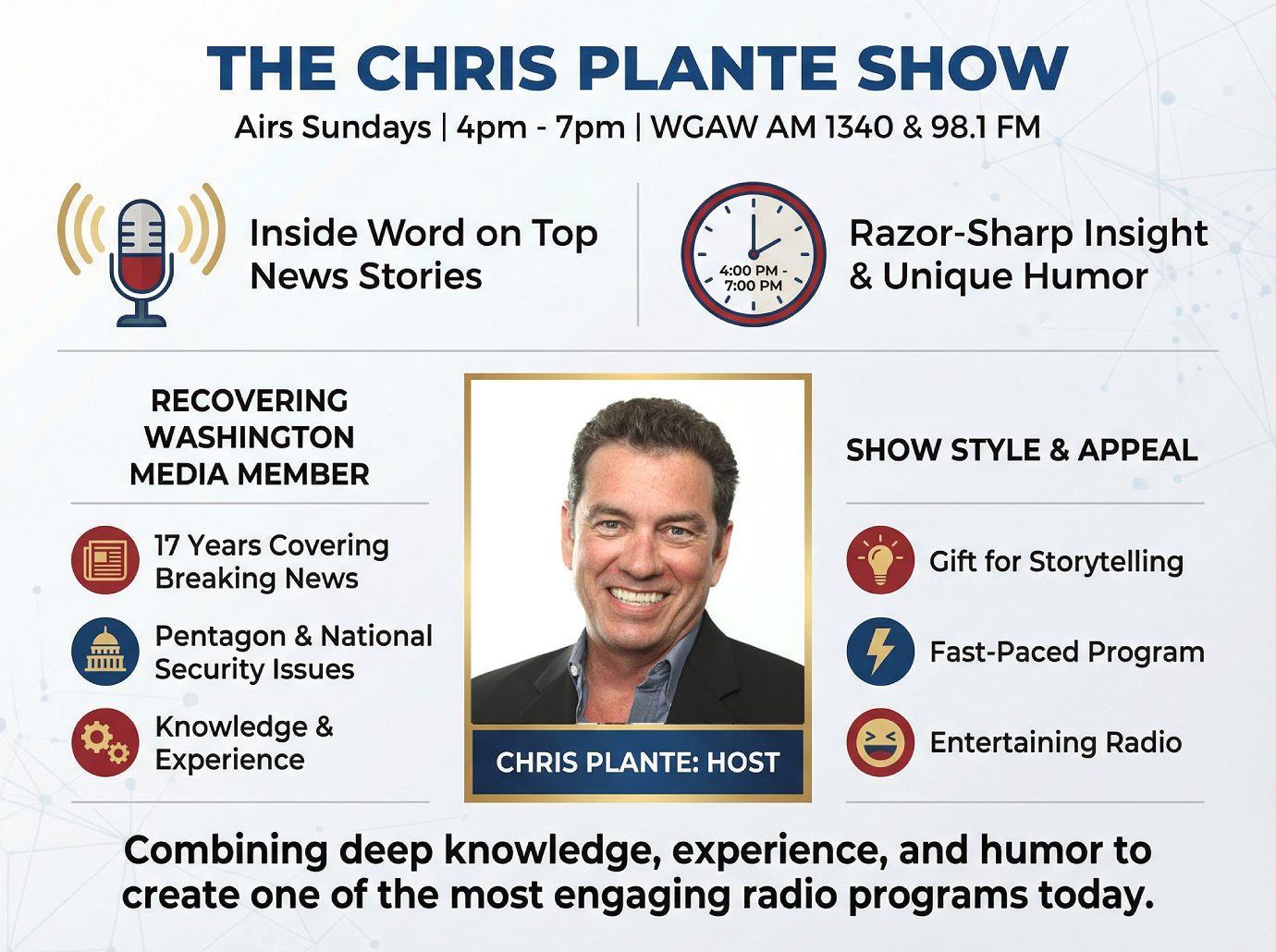 THE CHRIS PLANTE SHOW

Airs Sundays | 4pm - 7pm | WGAW AM 1340 & 98.1 FM

Inside Word on Top News Stories

4:00 PM - 7:00 PM

Razor-Sharp Insight & Unique Humor

RECOVERING WASHINGTON MEDIA MEMBER

17 Years Covering Breaking News

Pentagon & National Security Issues

Knowledge & Experience

CHRIS PLANTE: HOST

SHOW STYLE & APPEAL

Gift for Storytelling

Fast-Paced Program

Entertaining Radio

Combining deep knowledge, experience, and humor to create one of the most engaging radio programs today.