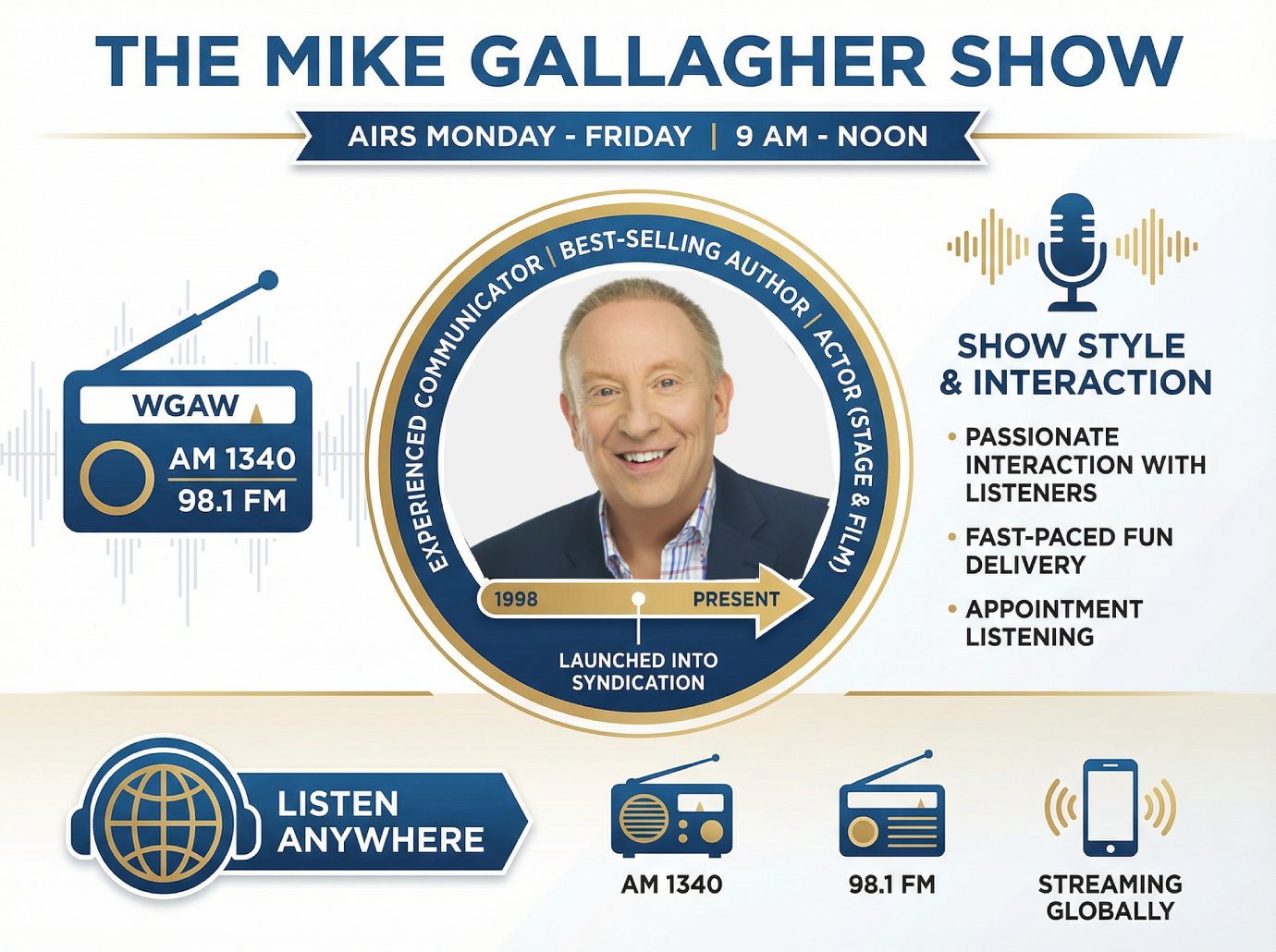 THE MIKE GALLAGHER SHOW

AIRS MONDAY - FRIDAY | 9 AM - NOON

WGAW

AM 1340
98.1 FM

EXPERIENCED COMMUNICATOR | BEST-SELLING AUTHOR | ACTOR (STAGE & FILM)

1998 PRESENT

LAUNCHED INTO SYNDICATION

SHOW STYLE & INTERACTION

• PASSIONATE INTERACTION WITH LISTENERS
• FAST-PACED FUN DELIVERY
• APPOINTMENT LISTENING

LISTEN ANYWHERE

AM 1340

98.1 FM

STREAMING GLOBALLY