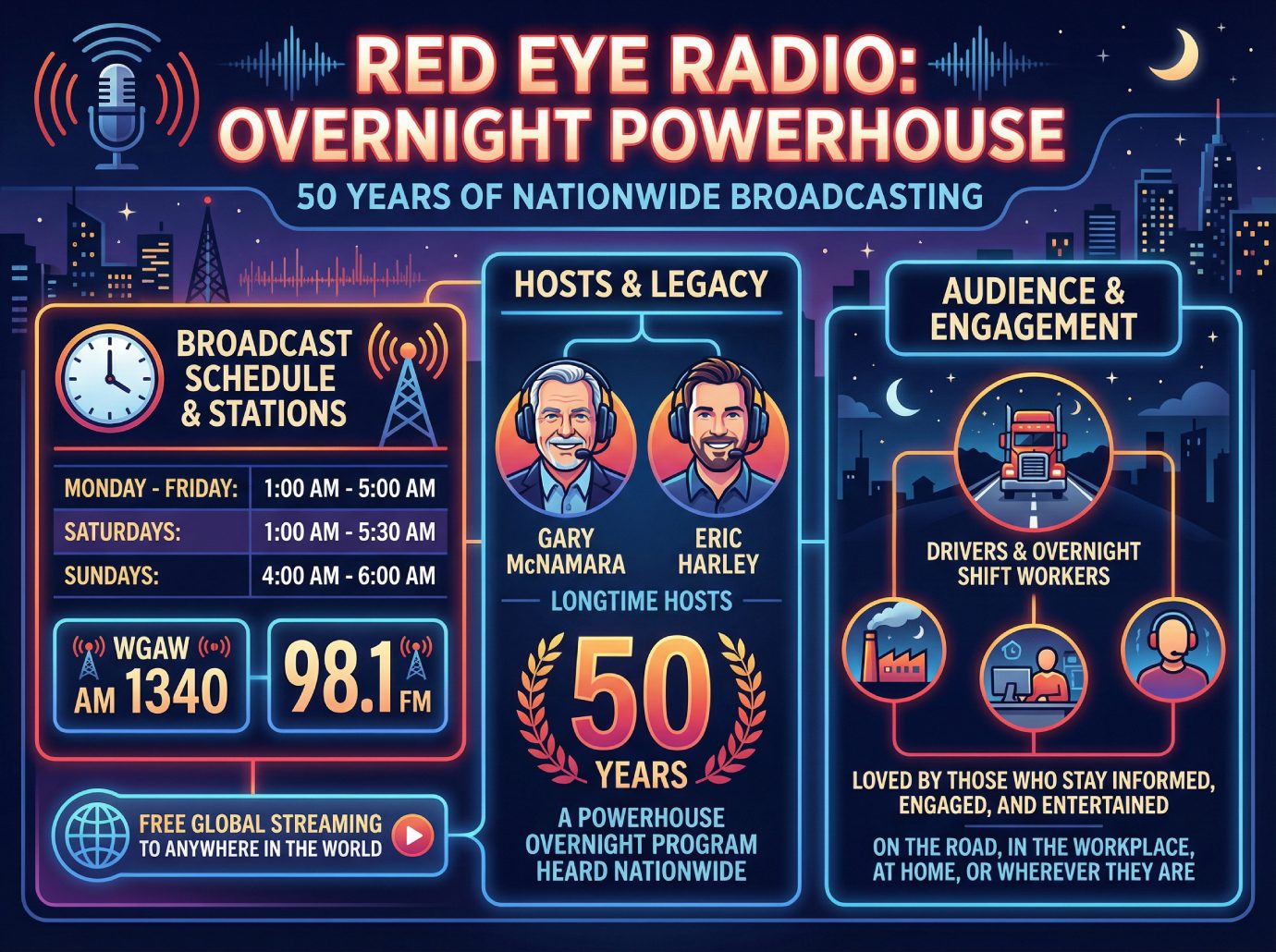 RED EYE RADIO: OVERNIGHT POWERHOUSE

50 YEARS OF NATIONWIDE BROADCASTING

BROADCAST SCHEDULE & STATIONS

| MONDAY - FRIDAY: | 1:00 AM - 5:00 AM |
|---|---|
| SATURDAYS: | 1:00 AM - 5:30 AM |
| SUNDAYS: | 4:00 AM - 6:00 AM |

WGAW AM 1340

98.1 FM

FREE GLOBAL STREAMING TO ANYWHERE IN THE WORLD

HOSTS & LEGACY

GARY McNAMARA

ERIC HARLEY

LONGTIME HOSTS

50 YEARS

A POWERHOUSE OVERNIGHT PROGRAM HEARD NATIONWIDE

AUDIENCE & ENGAGEMENT

DRIVERS & OVERNIGHT SHIFT WORKERS

LOVED BY THOSE WHO STAY INFORMED, ENGAGED, AND ENTERTAINED

ON THE ROAD, IN THE WORKPLACE, AT HOME, OR WHEREVER THEY ARE