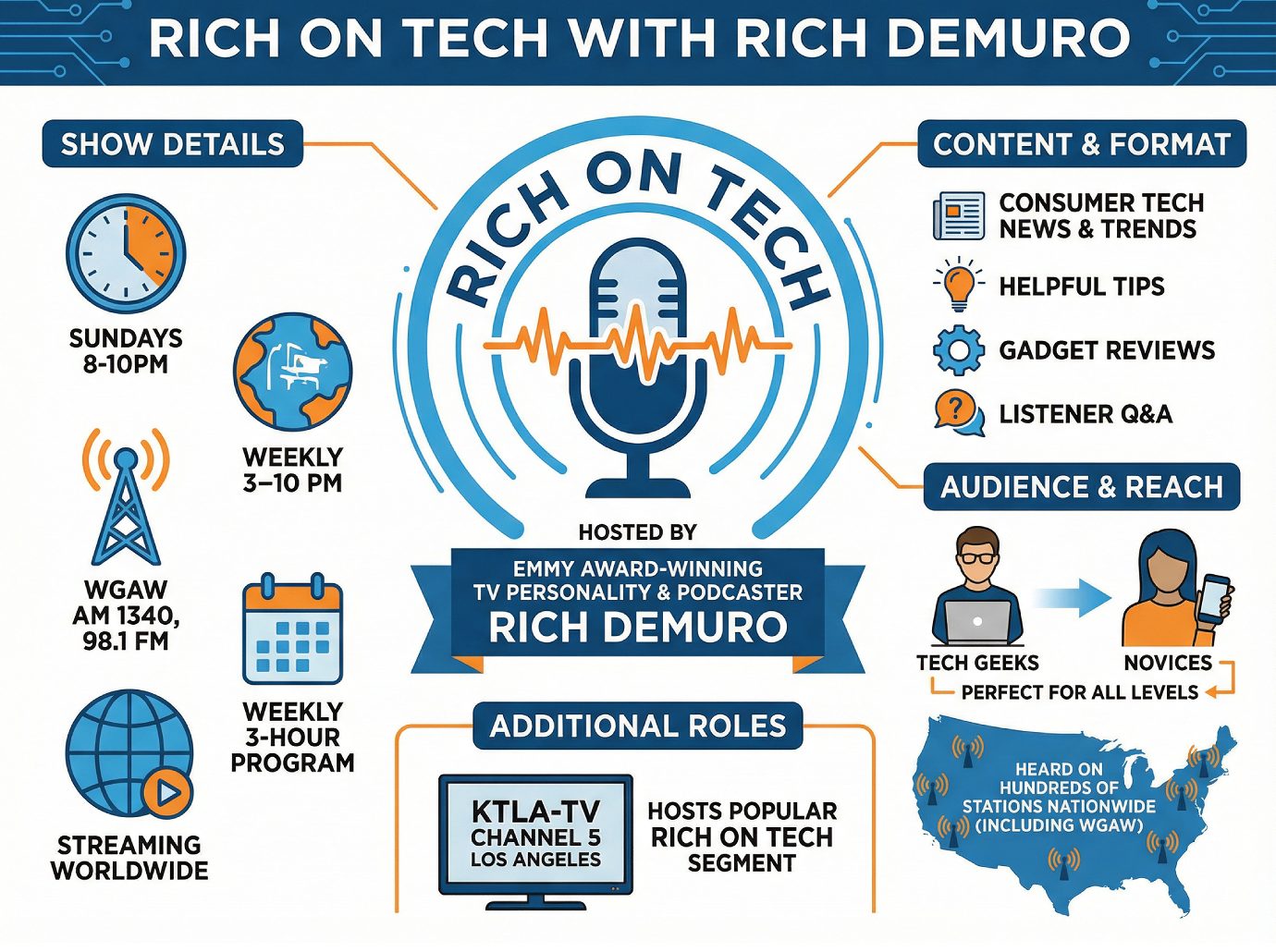 RICH ON TECH WITH RICH DEMURO

SHOW DETAILS

SUNDAYS 8-10PM

WEEKLY 3–10 PM

WGAW AM 1340, 98.1 FM

WEEKLY 3-HOUR PROGRAM

STREAMING WORLDWIDE

RICH ON TECH

HOSTED BY

EMMY AWARD-WINNING TV PERSONALITY & PODCASTER

RICH DEMURO

ADDITIONAL ROLES

KTLA-TV CHANNEL 5 LOS ANGELES

HOSTS POPULAR RICH ON TECH SEGMENT

CONTENT & FORMAT

CONSUMER TECH NEWS & TRENDS

HELPFUL TIPS

GADGET REVIEWS

LISTENER Q&A

AUDIENCE & REACH

TECH GEEKS

NOVICES

PERFECT FOR ALL LEVELS

HEARD ON HUNDREDS OF STATIONS NATIONWIDE (INCLUDING WGAW)